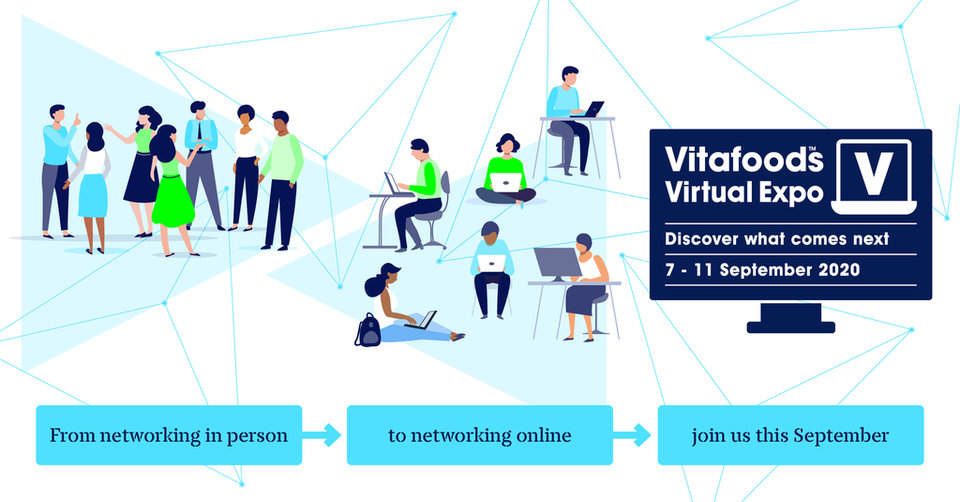 Vitafoods™ Virtual Expo

V

Discover what comes next

7 - 11 September 2020

From networking in person

to networking online

join us this September